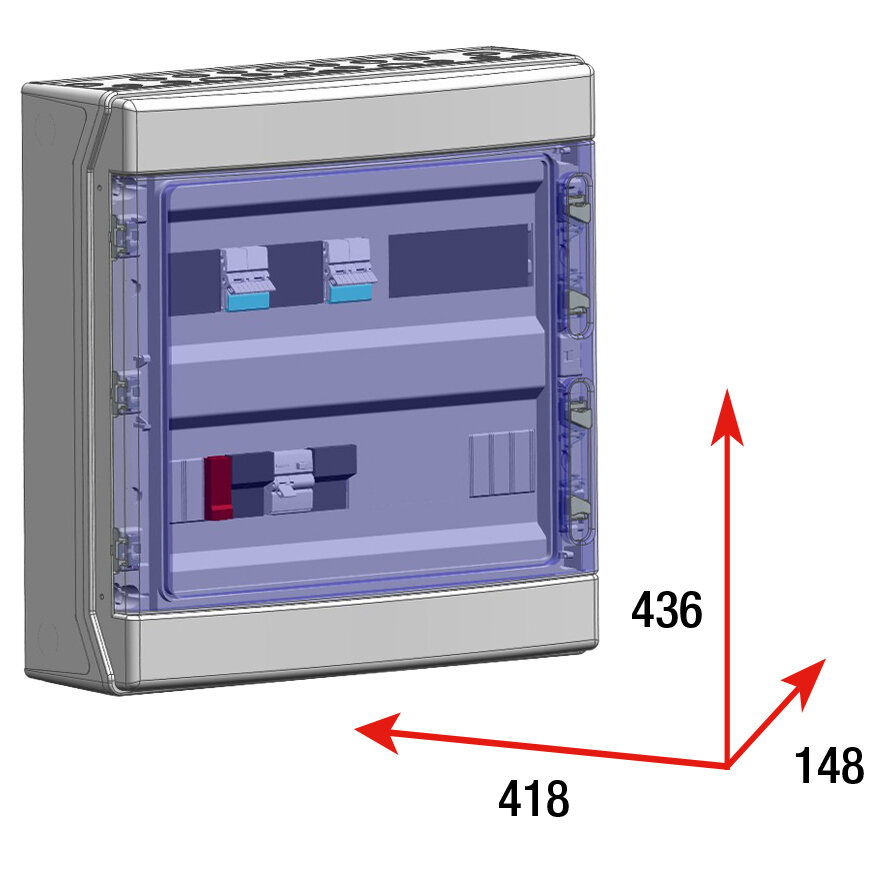 436
148
418